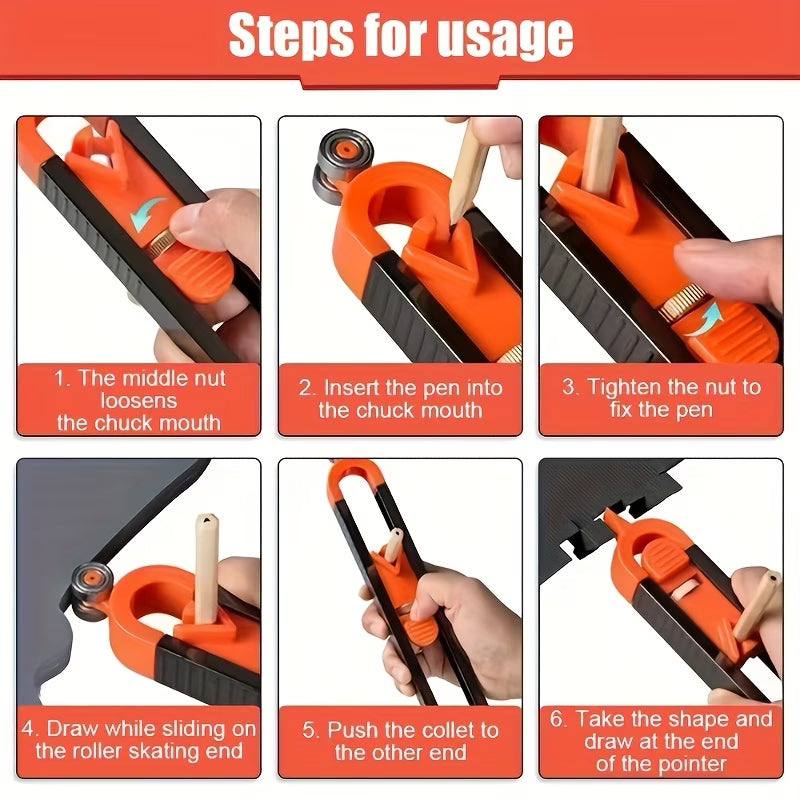 Steps for usage

1. The middle nut loosens the chuck mouth

2. Insert the pen into the chuck mouth

3. Tighten the nut to fix the pen

4. Draw while sliding on the roller skating end

5. Push the collet to the other end

6. Take the shape and draw at the end of the pointer